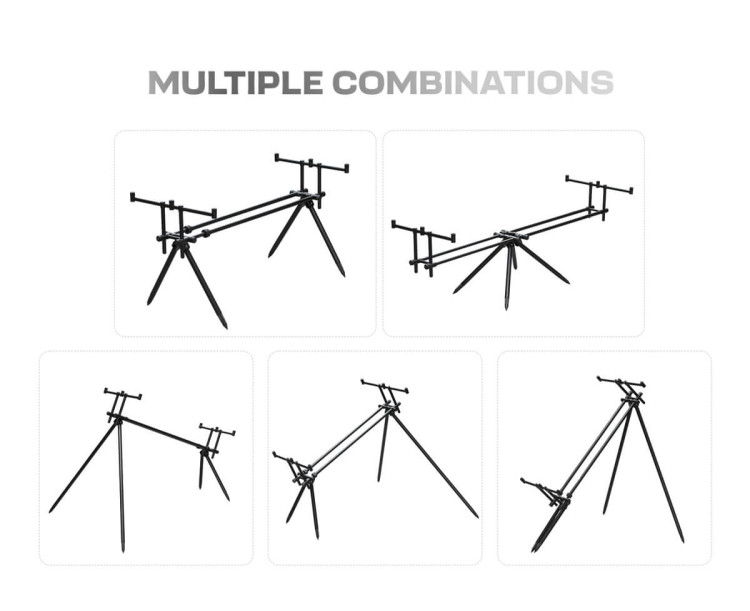 MULTIPLE COMBINATIONS